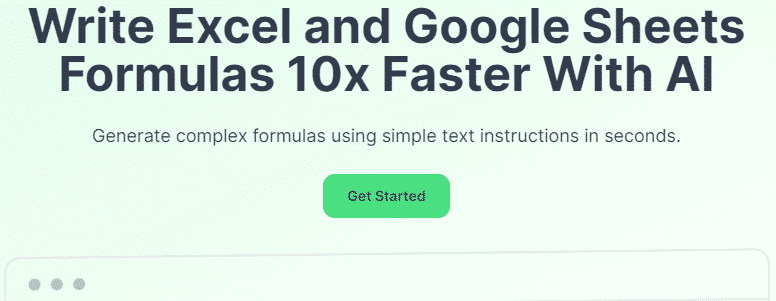 Write Excel and Google Sheets Formulas 10x Faster With AI

Generate complex formulas using simple text instructions in seconds.

Get Started